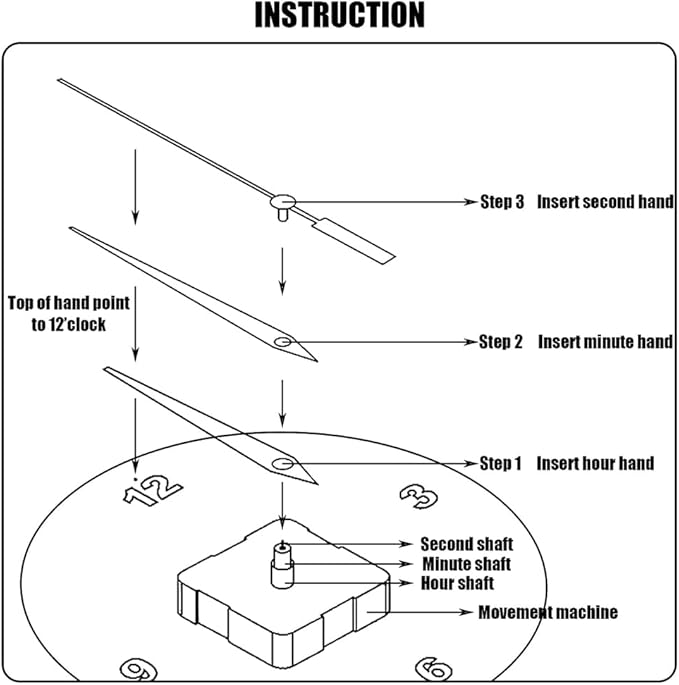 INSTRUCTION

Step 3 Insert second hand

Top of hand point to 12'clock

Step 2 Insert minute hand

Step 1 Insert hour hand

12

3

Second shaft

Minute shaft

Hour shaft

Movement machine

9

6